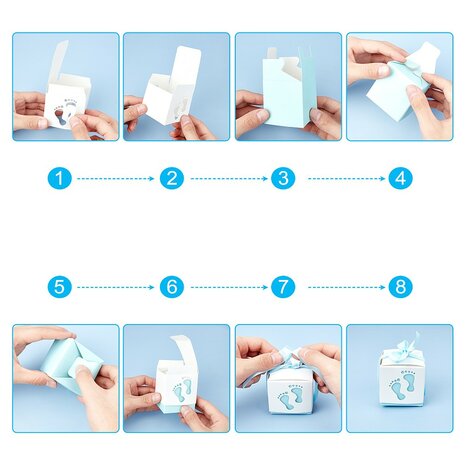 1 2 3 4

5 6 7 8