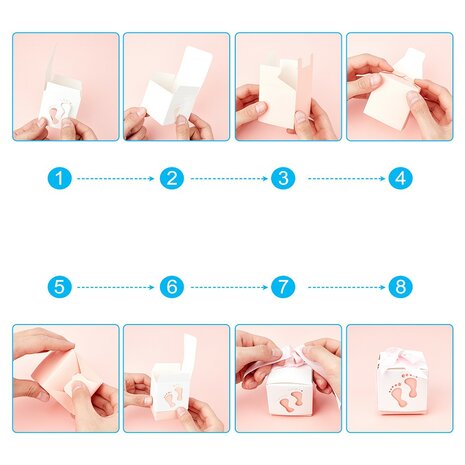 1 2 3 4

5 6 7 8